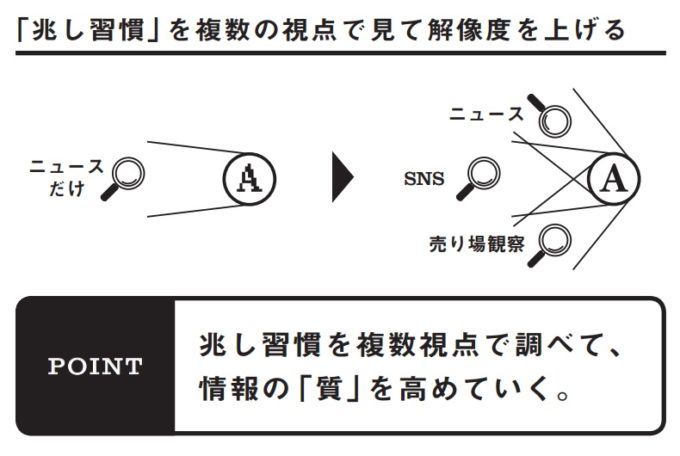 「兆し習慣」を複数の視点で見て解像度を上げる

ニュースだけ

A

ニュース

SNS

売り場観察

A

POINT

兆し習慣を複数視点で調べて、情報の「質」を高めていく。